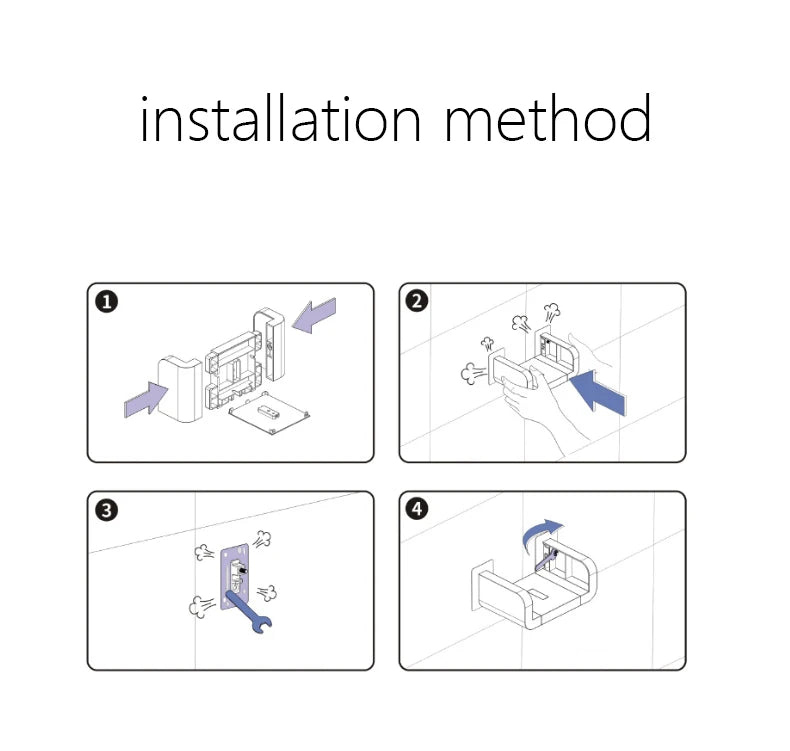 installation method

1

2

3

4