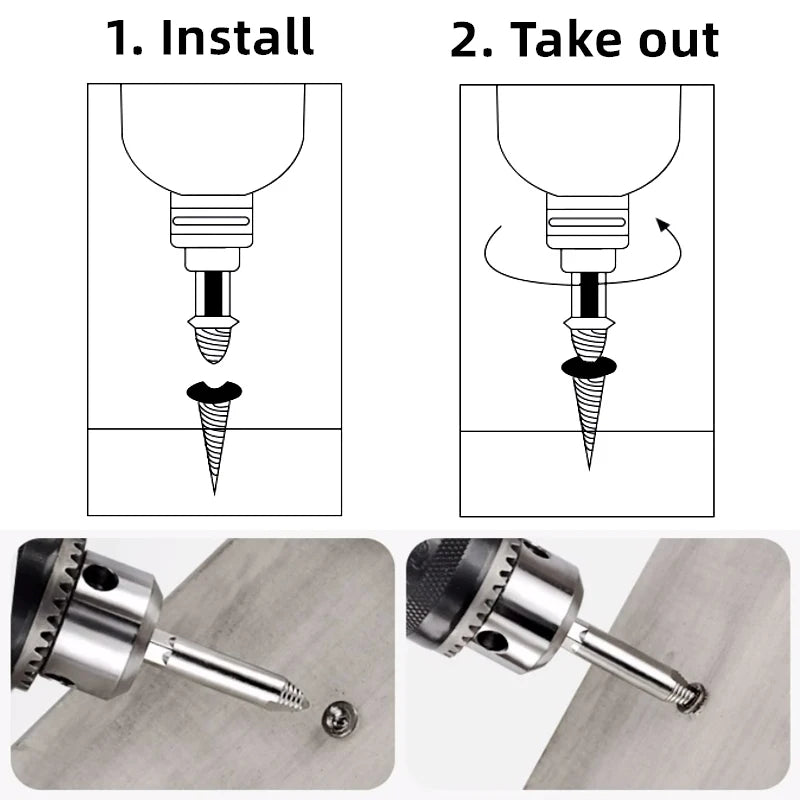 1. Install

2. Take out