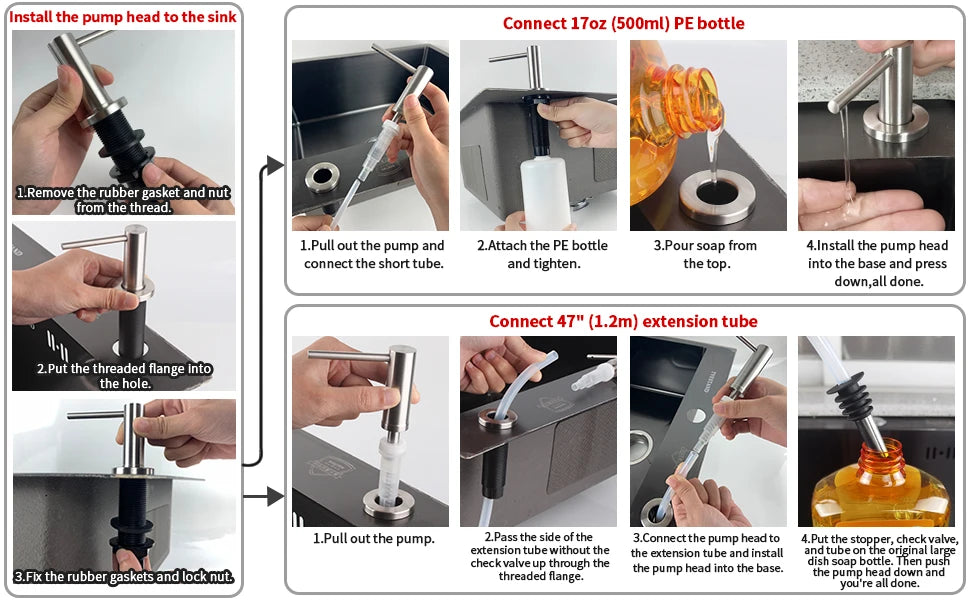 Install the pump head to the sink

1.Remove the rubber gasket and nut from the thread.

2.Put the threaded flange into the hole.

3.Fix the rubber gaskets and lock nut.

Connect 17oz (500ml) PE bottle

1.Pull out the pump and connect the short tube.

2.Attach the PE bottle and tighten.

3.Pour soap from the top.

4.Install the pump head into the base and press down,all done.

Connect 47" (1.2m) extension tube

1.Pull out the pump.

2.Pass the side of the extension tube without the check valve up through the threaded flange.

3.Connect the pump head to the extension tube and install the pump head into the base.

4.Put the stopper, check valve, and tube on the original large dish soap bottle. Then push the pump head down and you're all done.