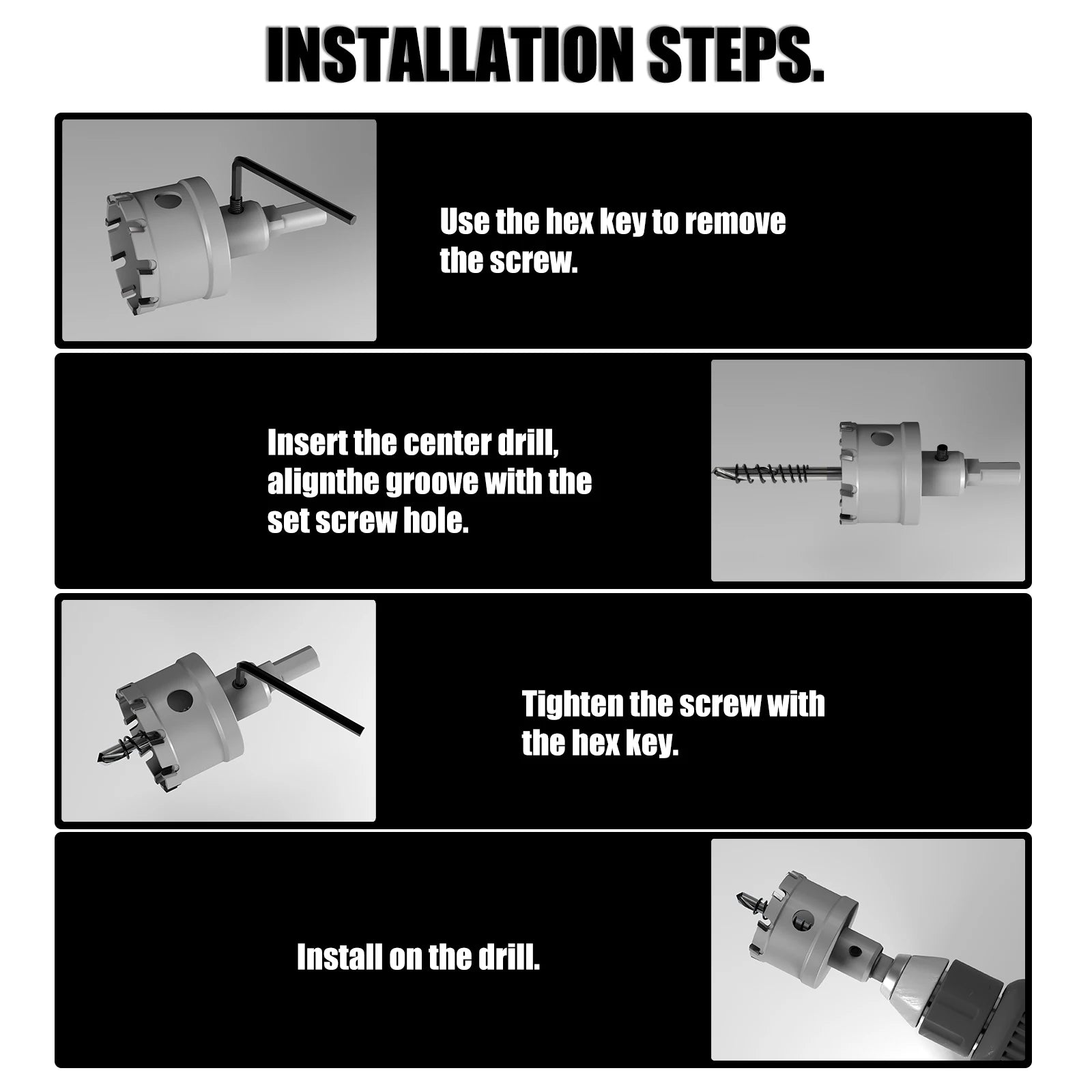 INSTALLATION STEPS.

Use the hex key to remove the screw.

Insert the center drill, alignthe groove with the set screw hole.

Tighten the screw with the hex key.

Install on the drill.