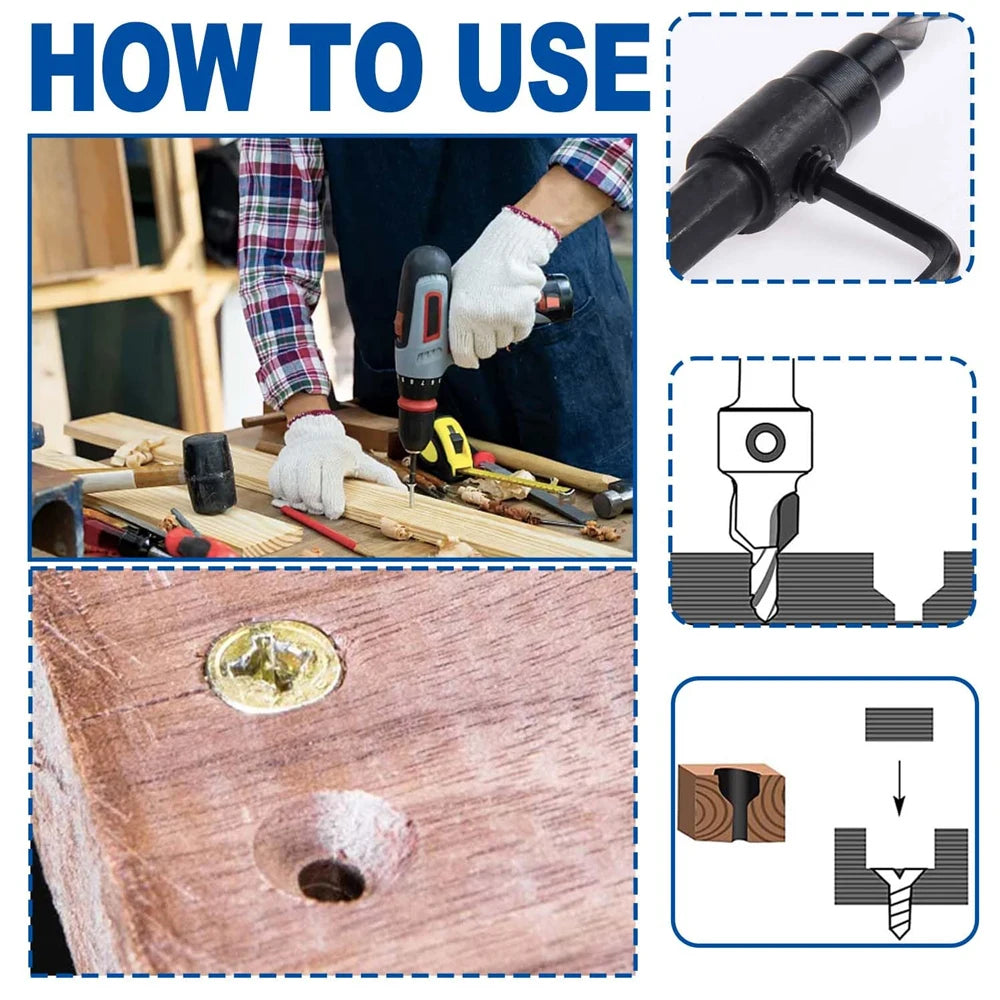 HOW TO USE