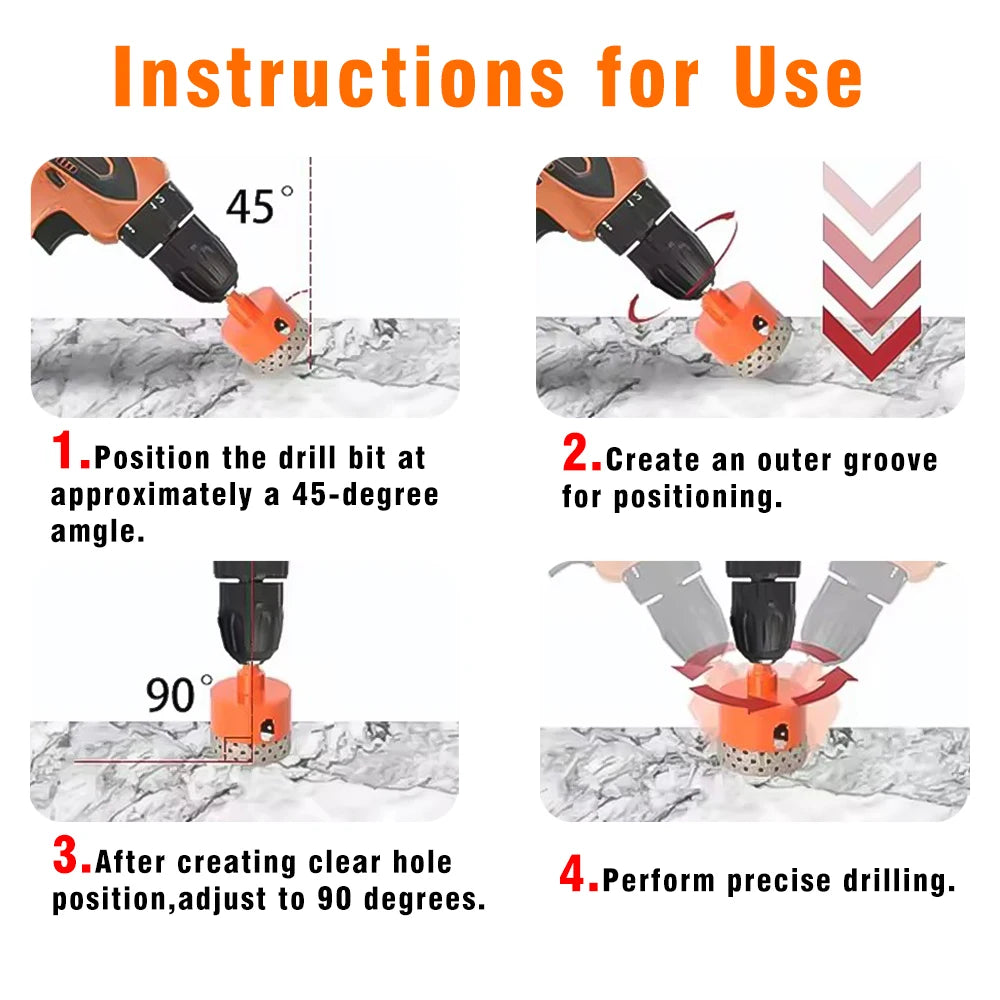 Instructions for Use

45°

1.Position the drill bit at approximately a 45-degree amgle.

2.Create an outer groove for positioning.

90°

3.After creating clear hole position,adjust to 90 degrees.

4.Perform precise drilling.