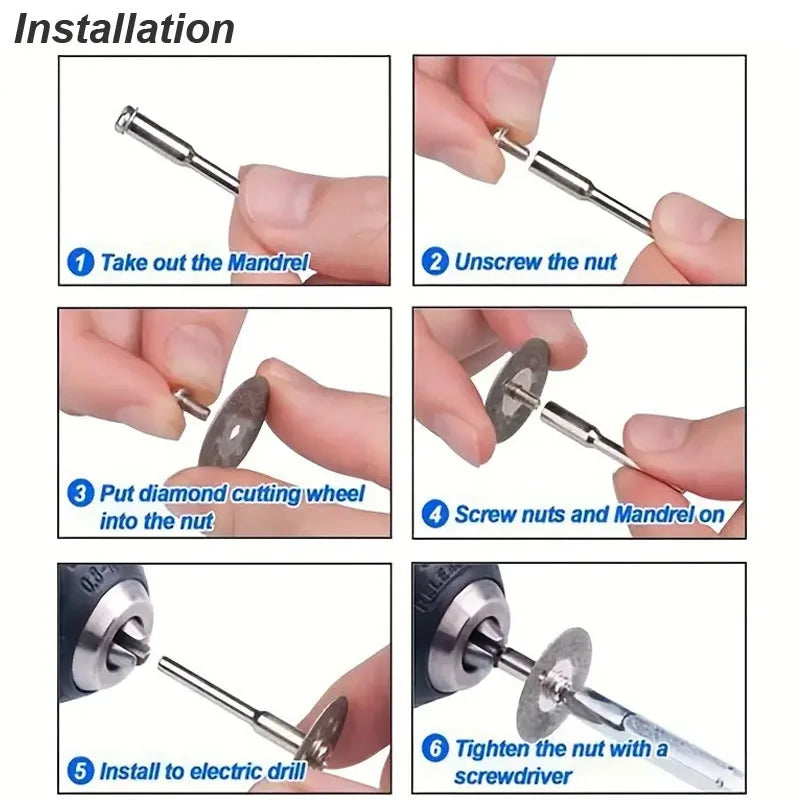 Installation

1 Take out the Mandrel

2 Unscrew the nut

3 Put diamond cutting wheel into the nut

4 Screw nuts and Mandrel on

5 Install to electric drill

6 Tighten the nut with a screwdriver