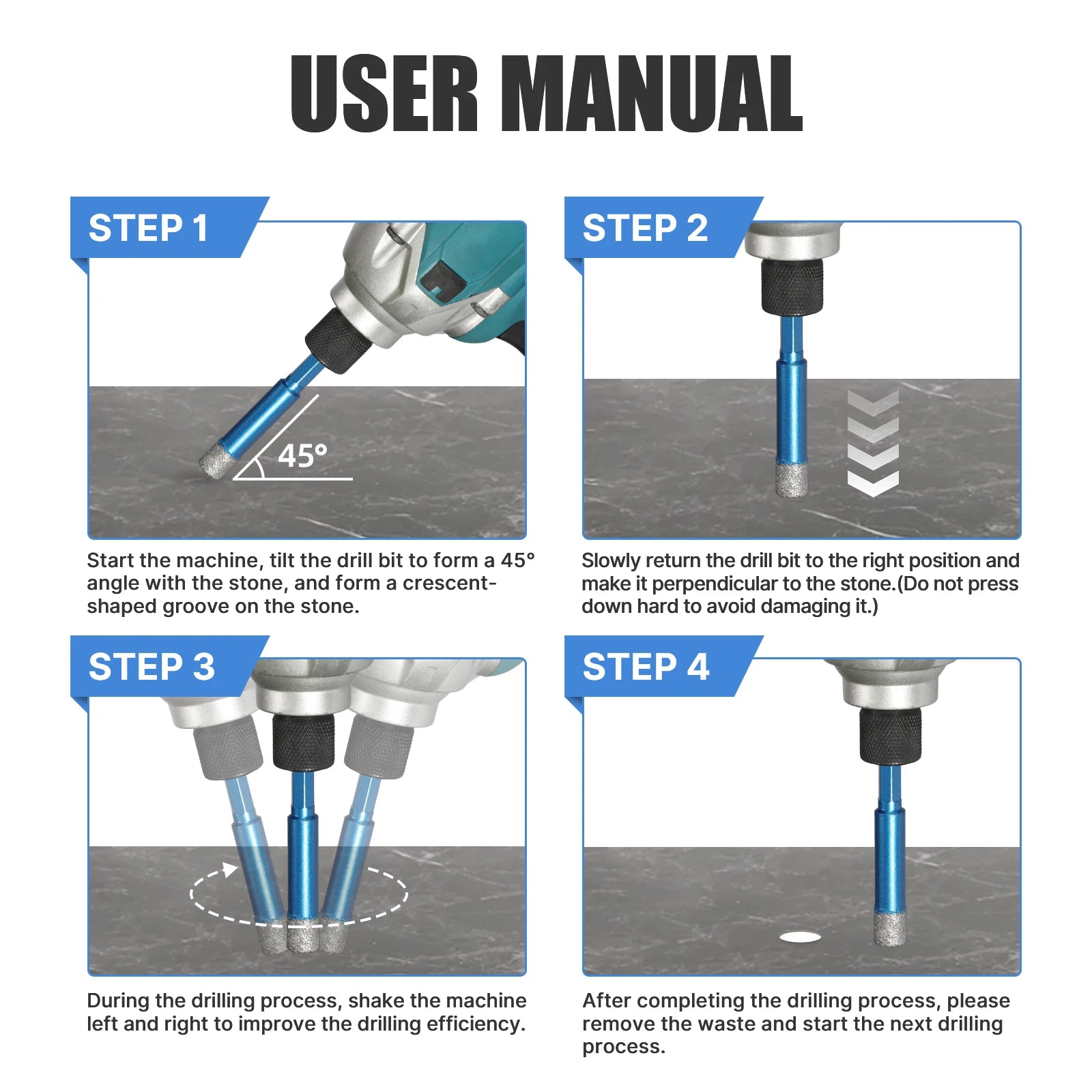 USER MANUAL

STEP 1

45°

Start the machine, tilt the drill bit to form a 45° angle with the stone, and form a crescent-shaped groove on the stone.

STEP 2

Slowly return the drill bit to the right position and make it perpendicular to the stone.(Do not press down hard to avoid damaging it.)

STEP 3

During the drilling process, shake the machine left and right to improve the drilling efficiency.

STEP 4

After completing the drilling process, please remove the waste and start the next drilling process.